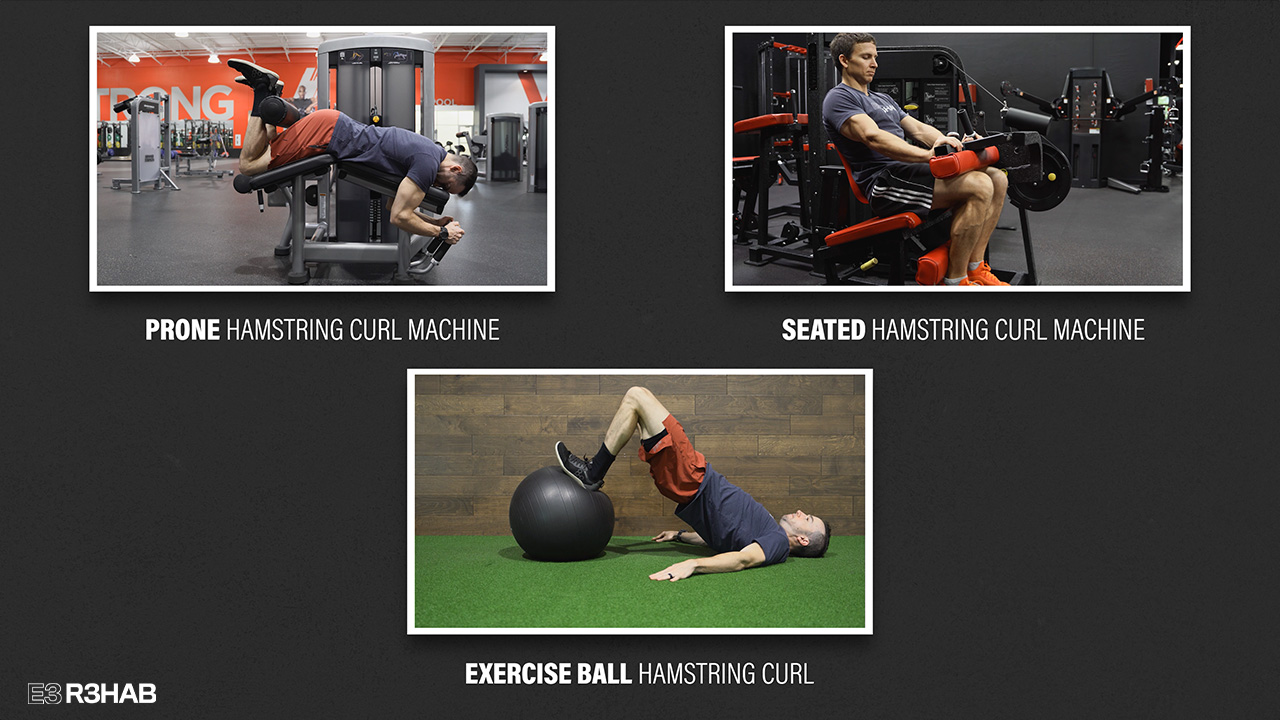 TRONG

PRONE HAMSTRING CURL MACHINE

SEATED HAMSTRING CURL MACHINE

EXERCISE BALL HAMSTRING CURL

E3 R3HAB